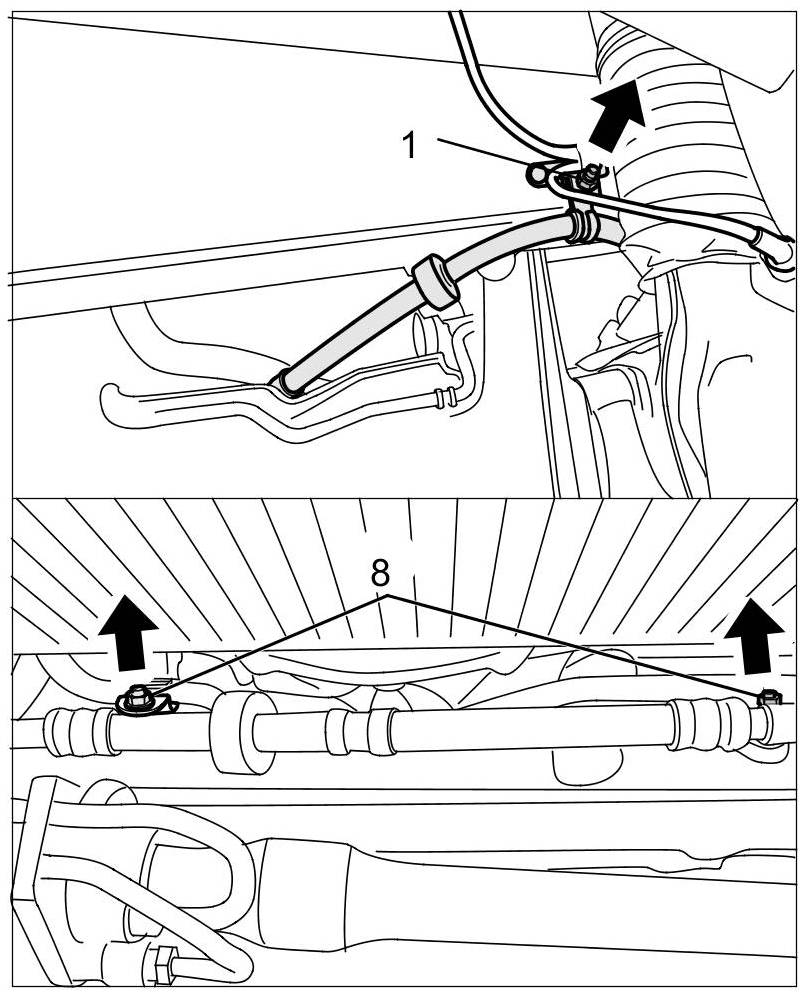 1

8