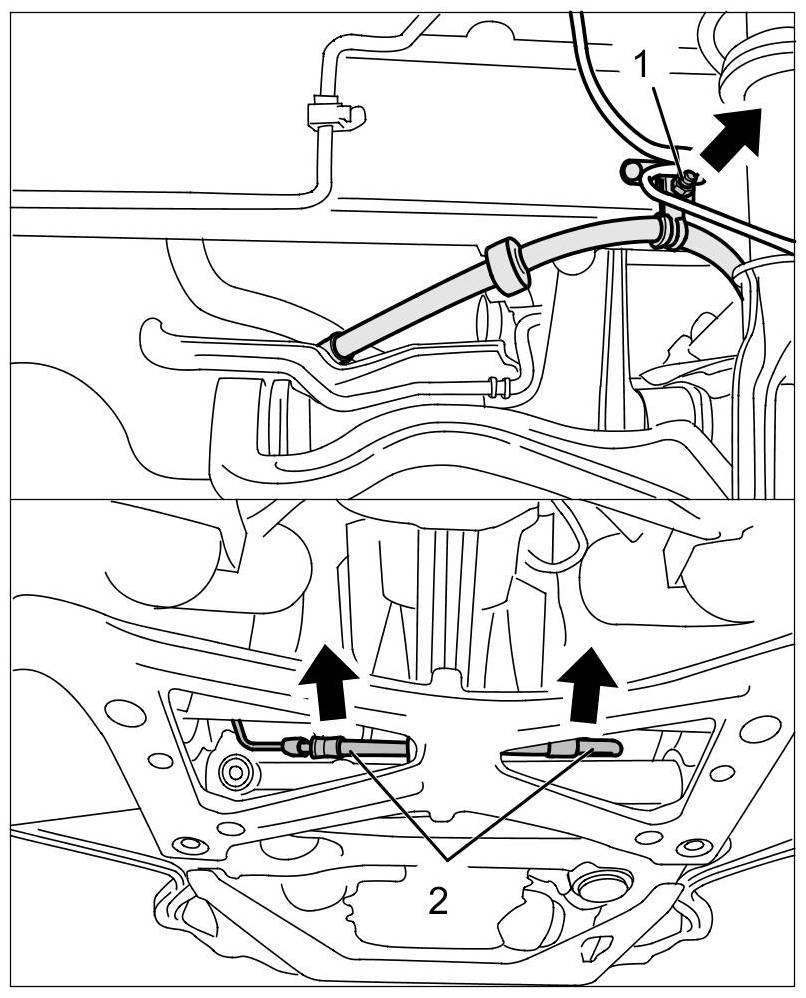 1

2