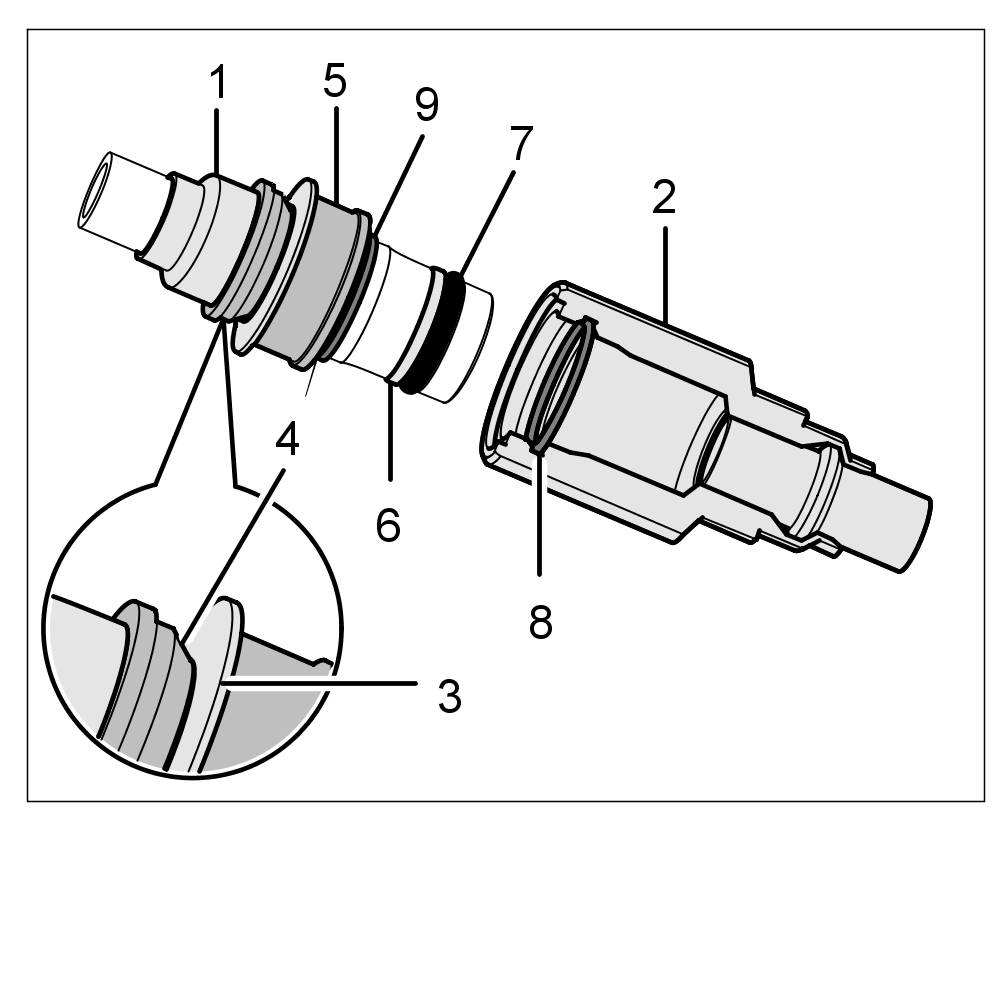 1
5
9
7
2
4
6
8
3