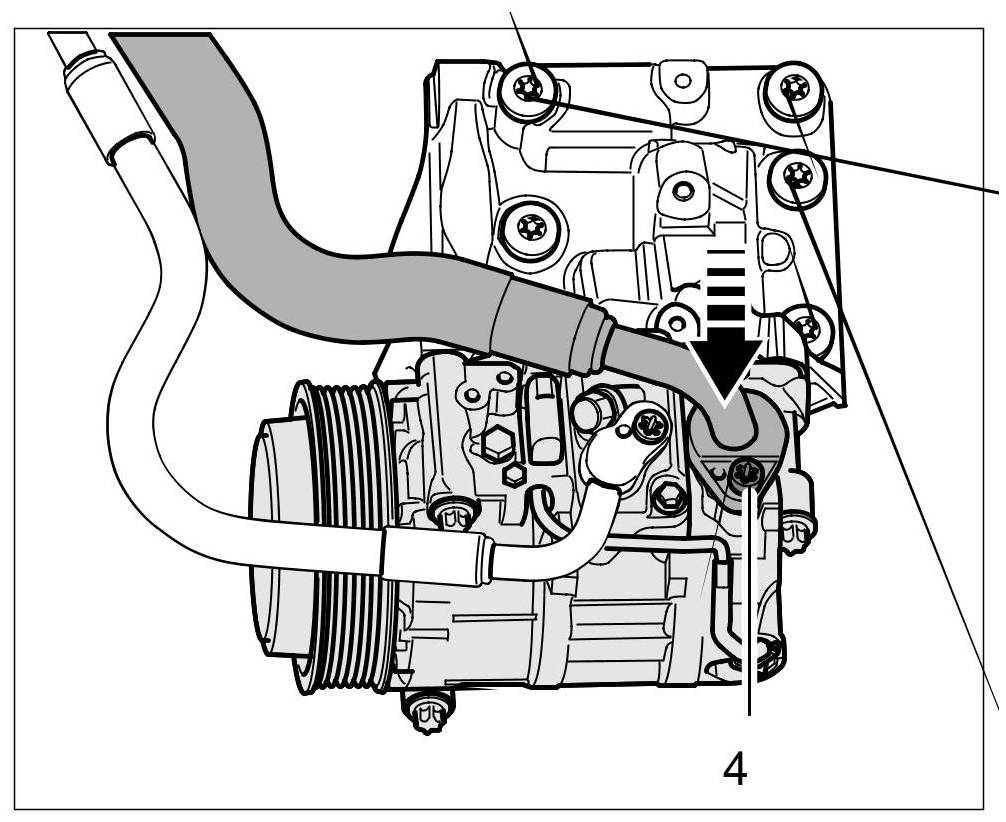 4