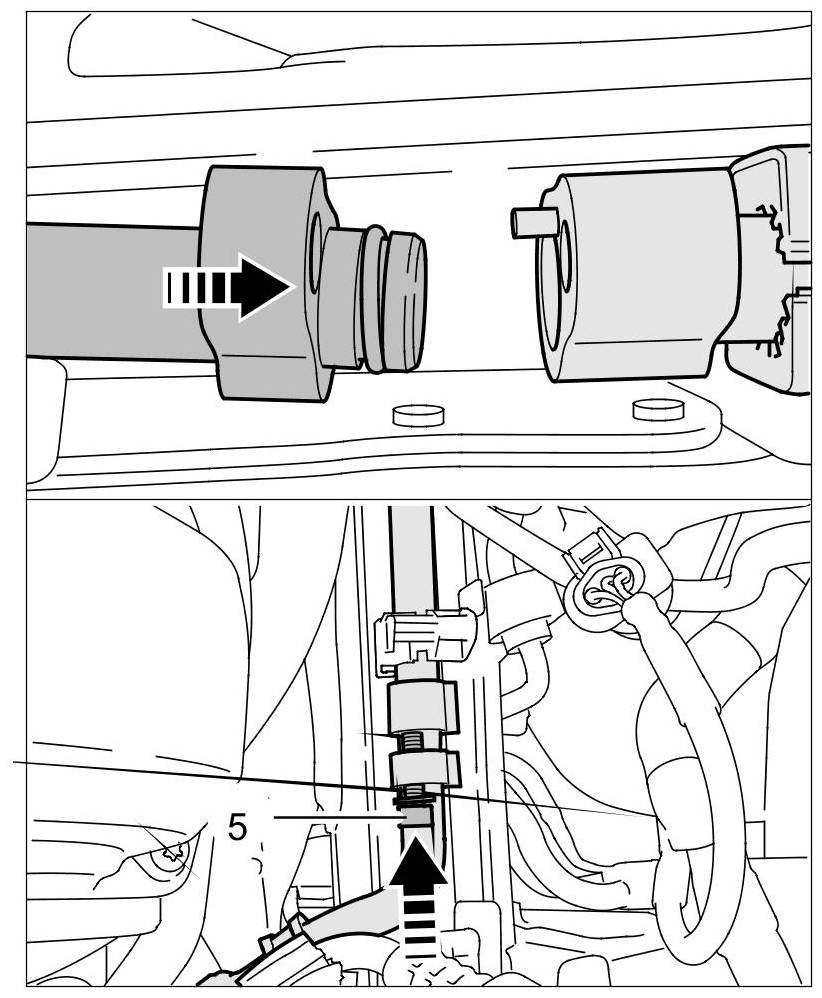 5