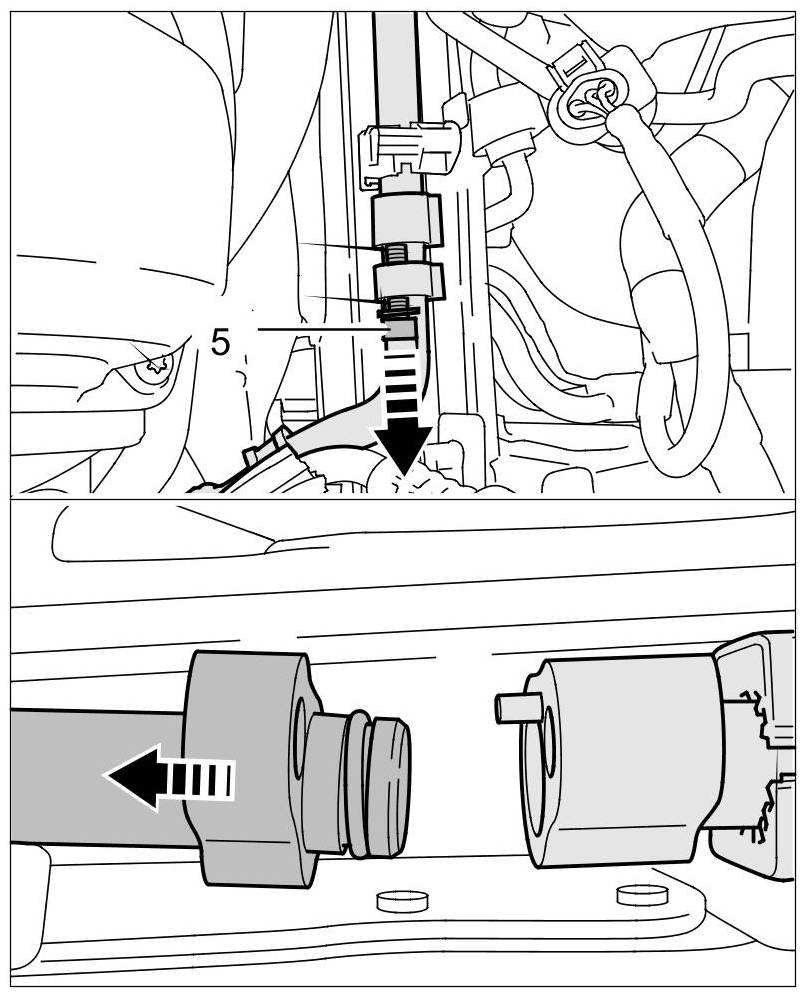 5