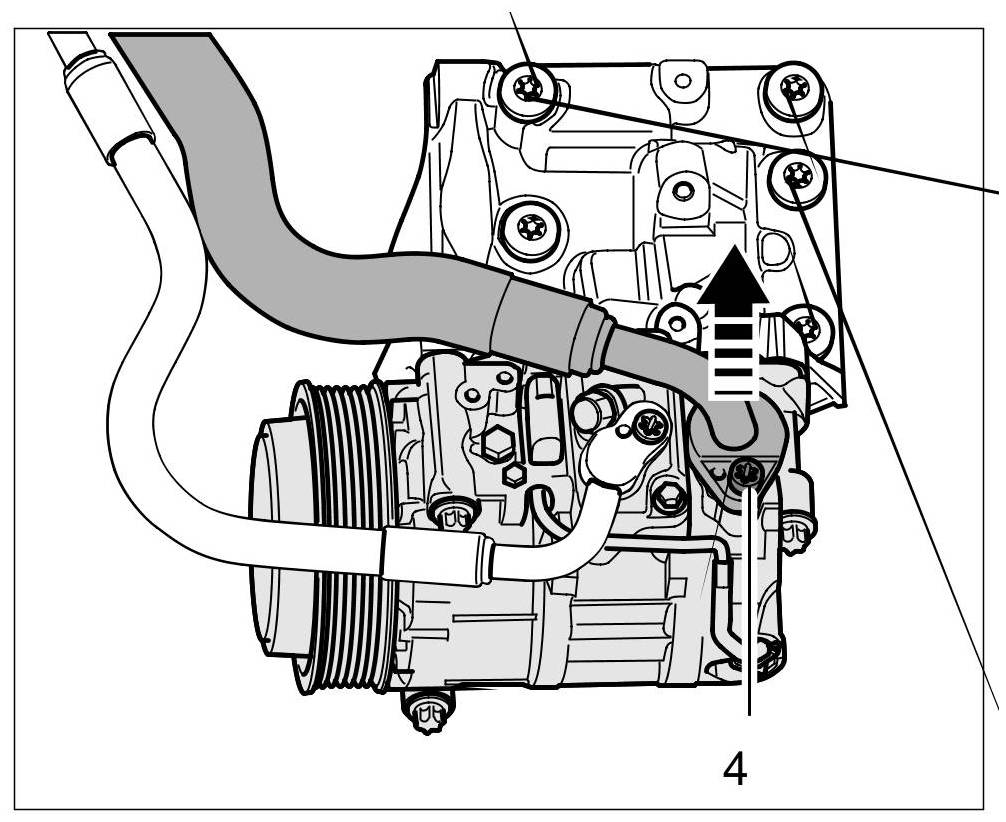 4