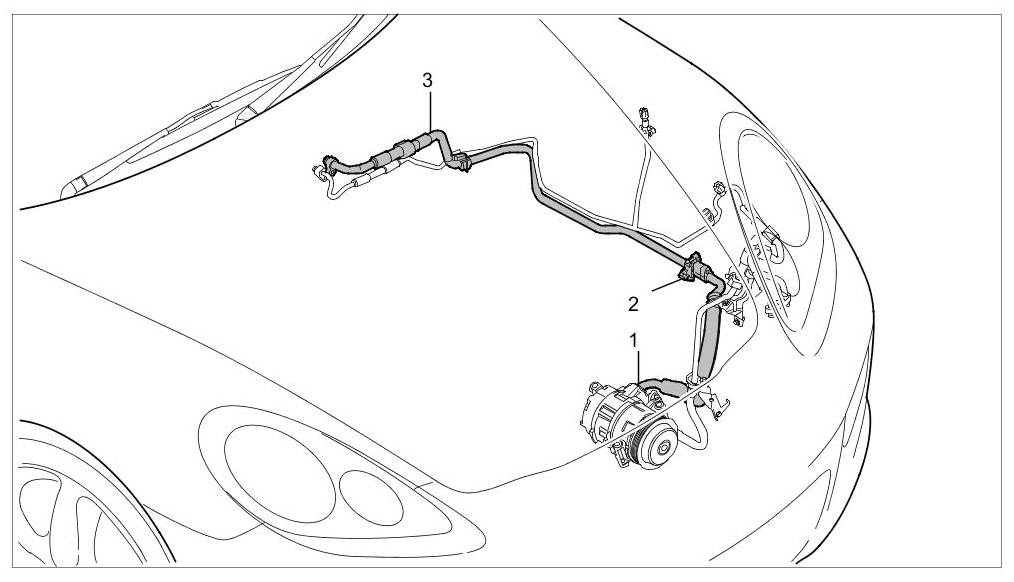 3

2

1