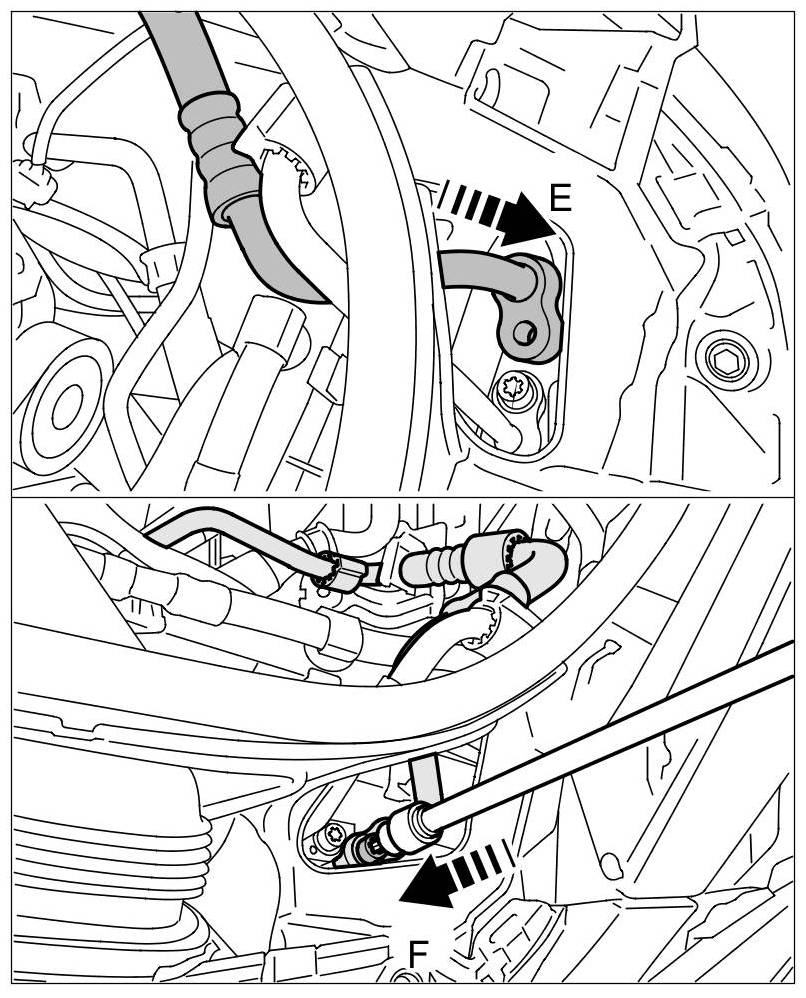 E

F