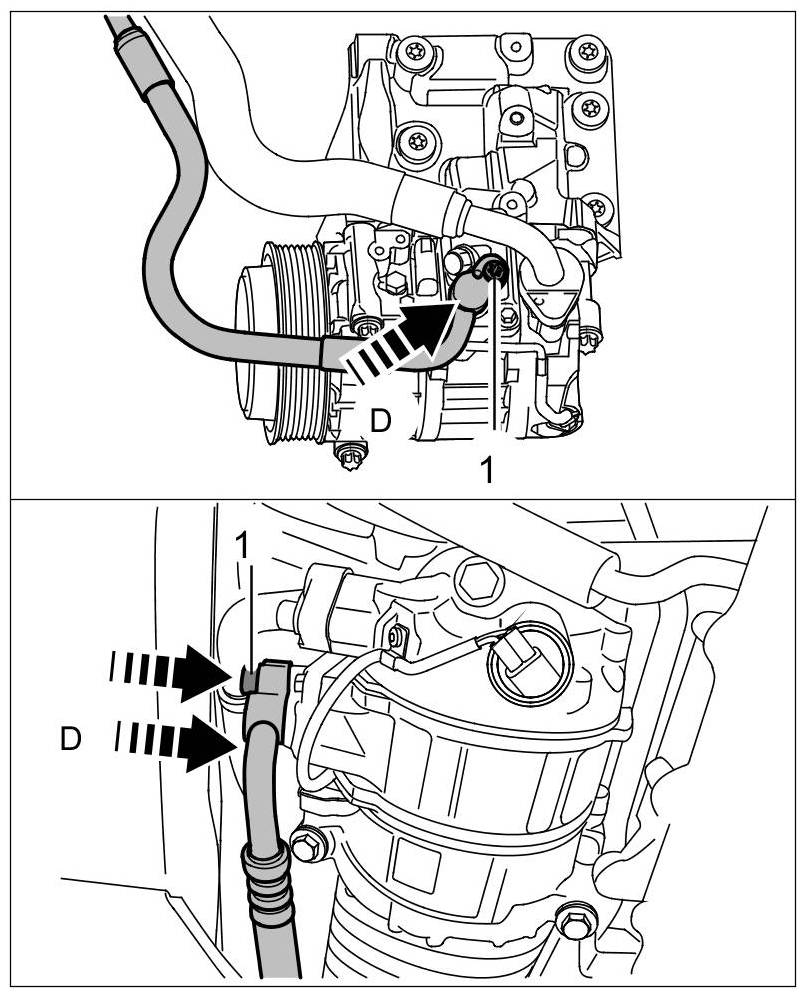 D
1

1
D