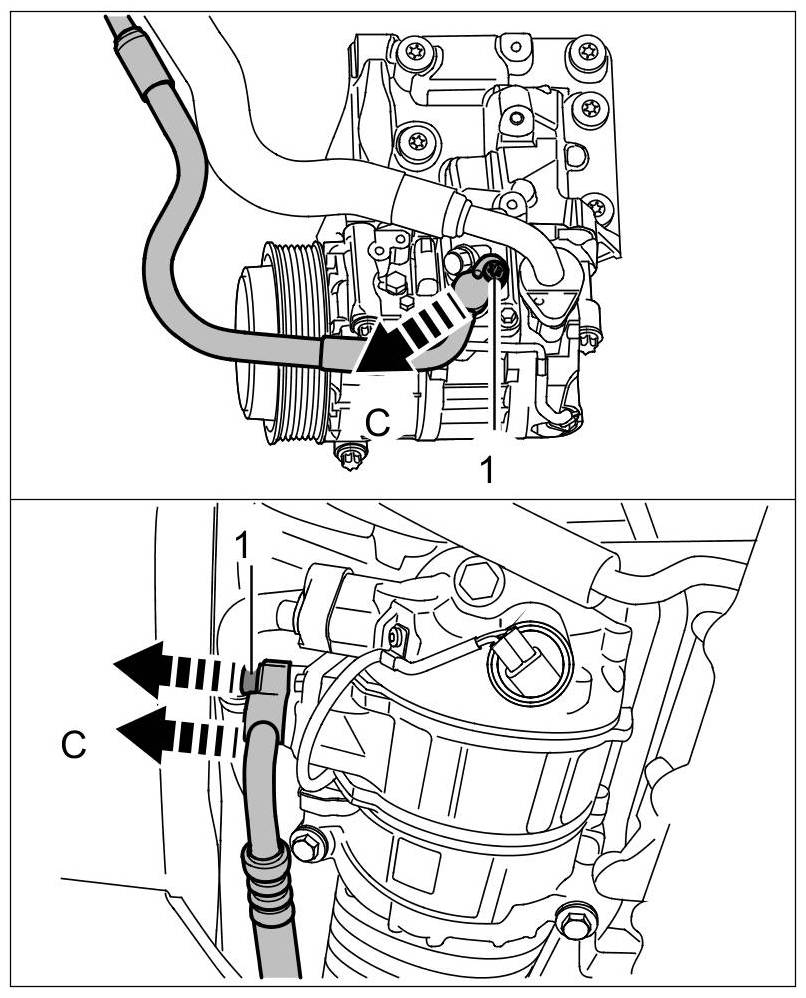 C
1

1
C