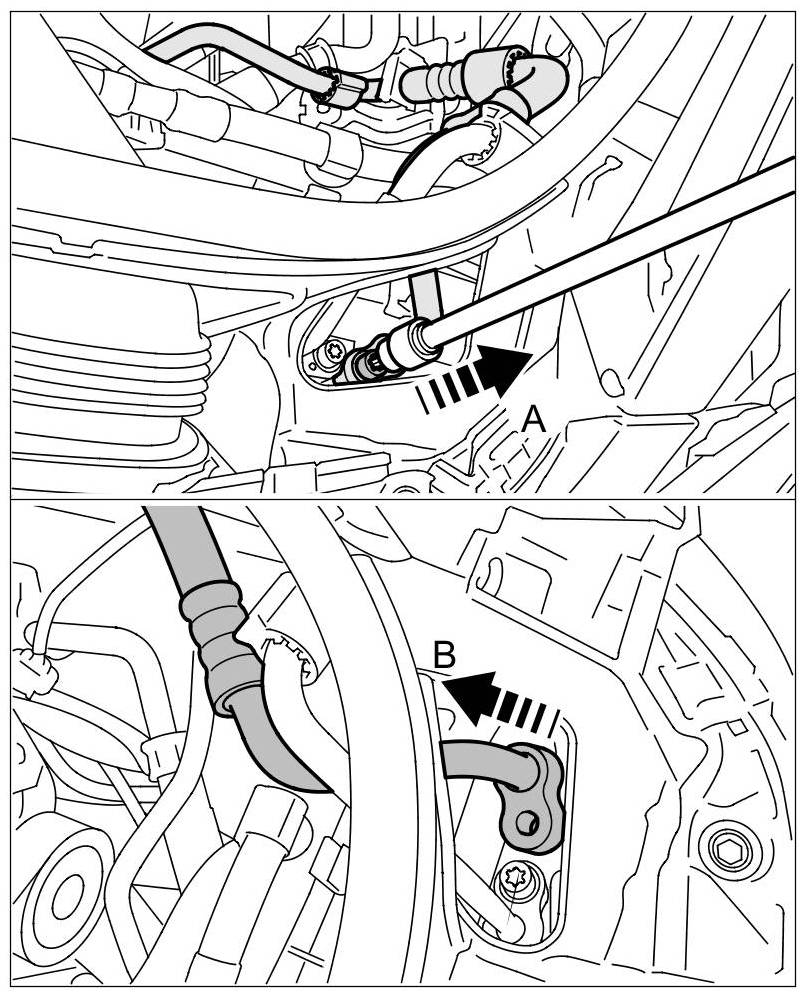 A

B