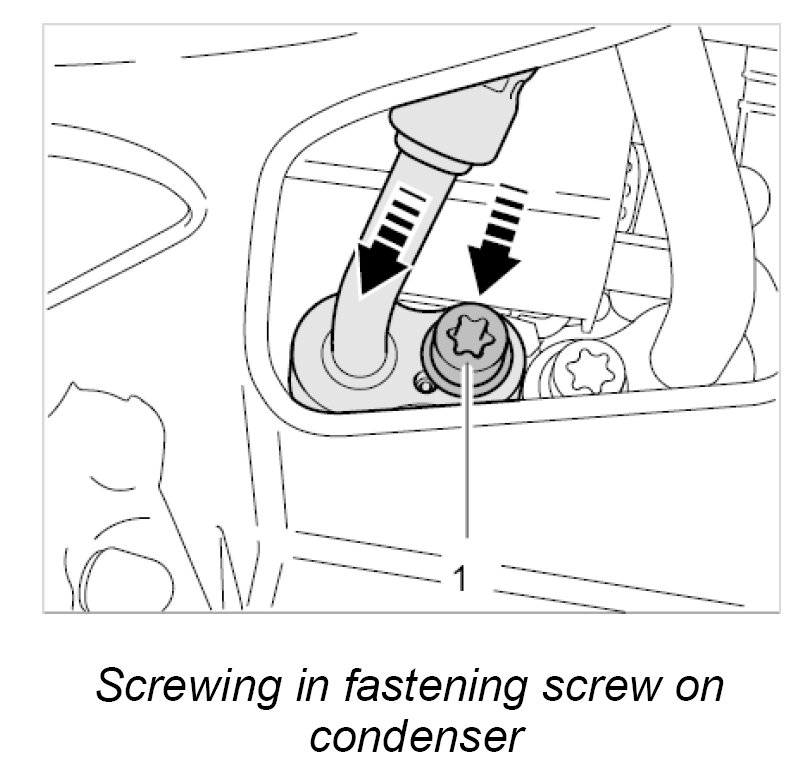 1

Screwing in fastening screw on condenser