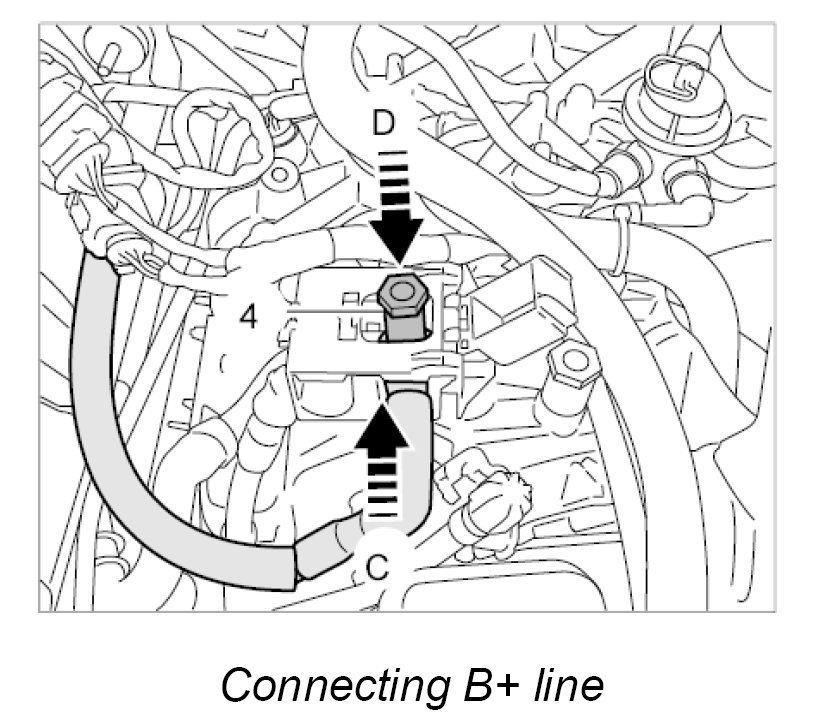 D

4

C

Connecting B+ line