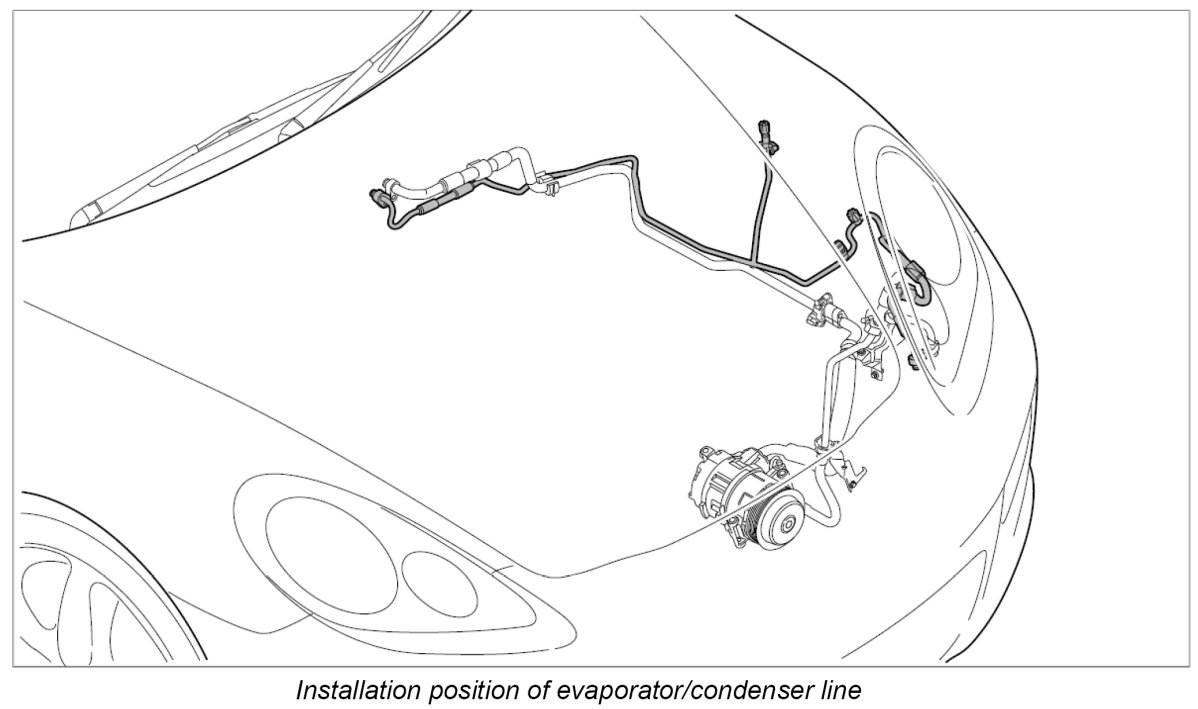 Installation position of evaporator/condenser line