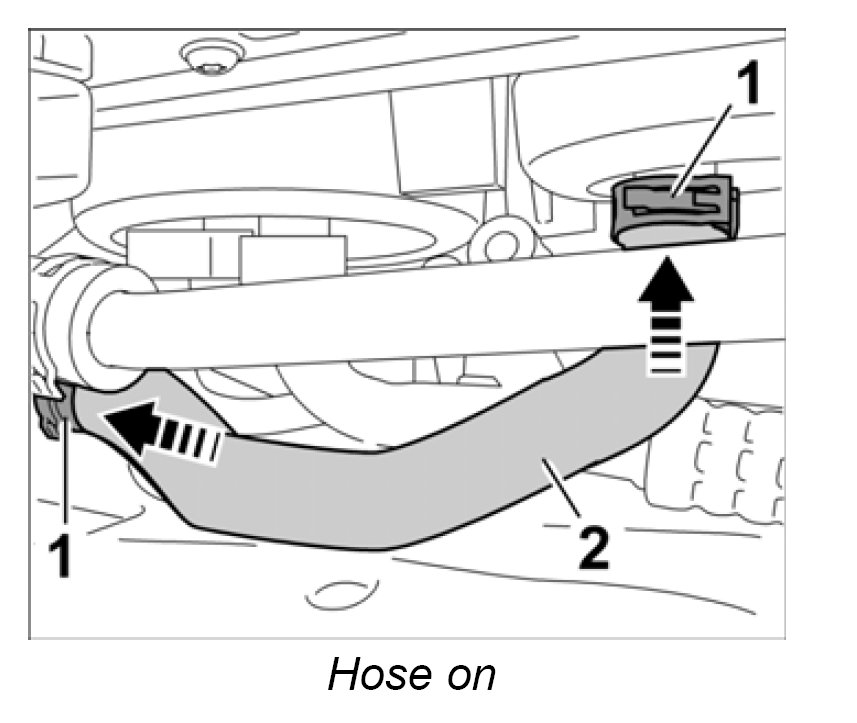 1
1
2
Hose on