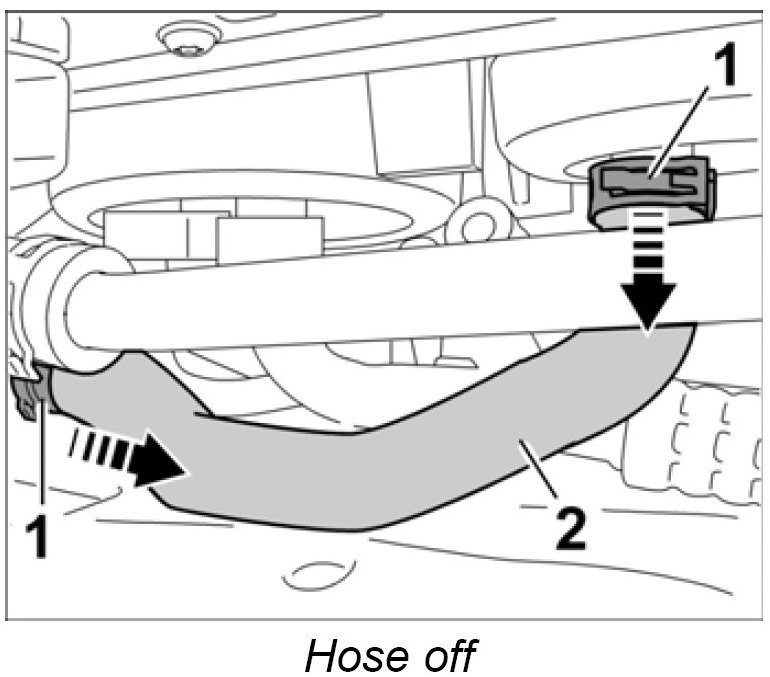 1
1
2
Hose off