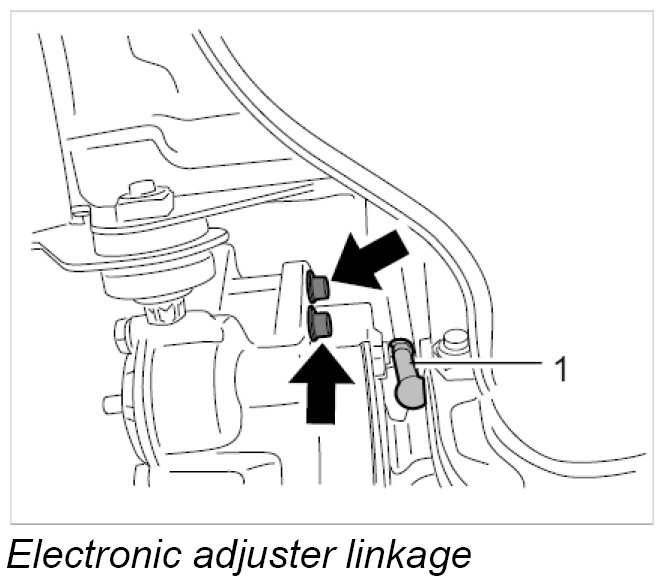 1

Electronic adjuster linkage