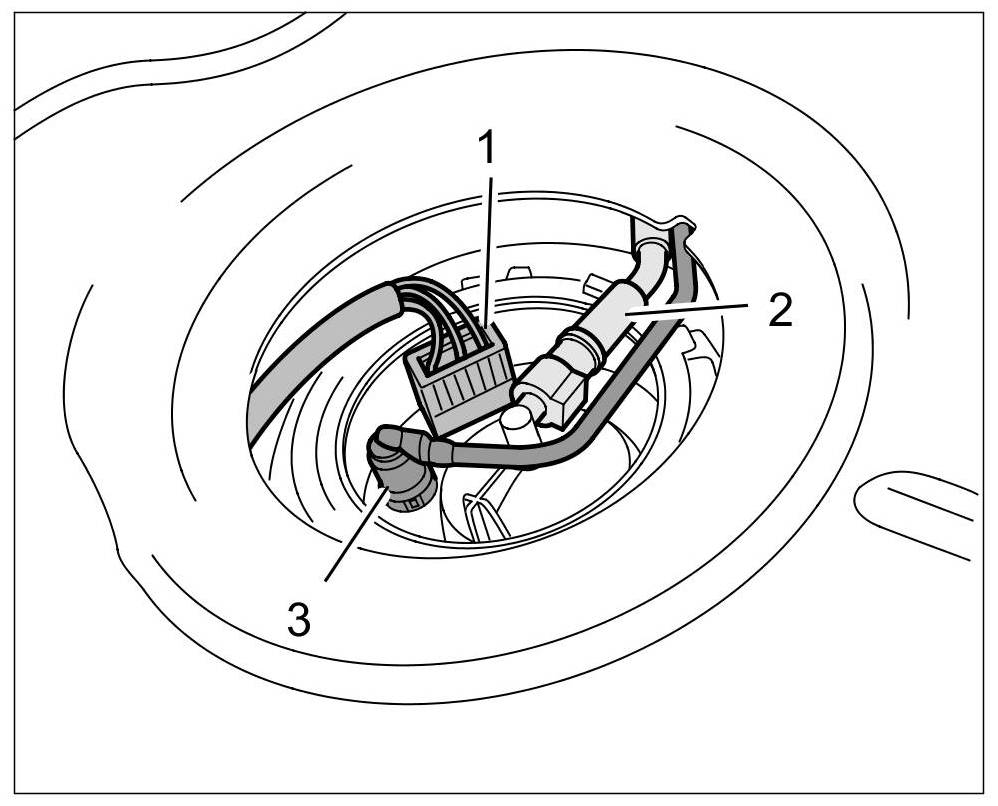 1
2
3