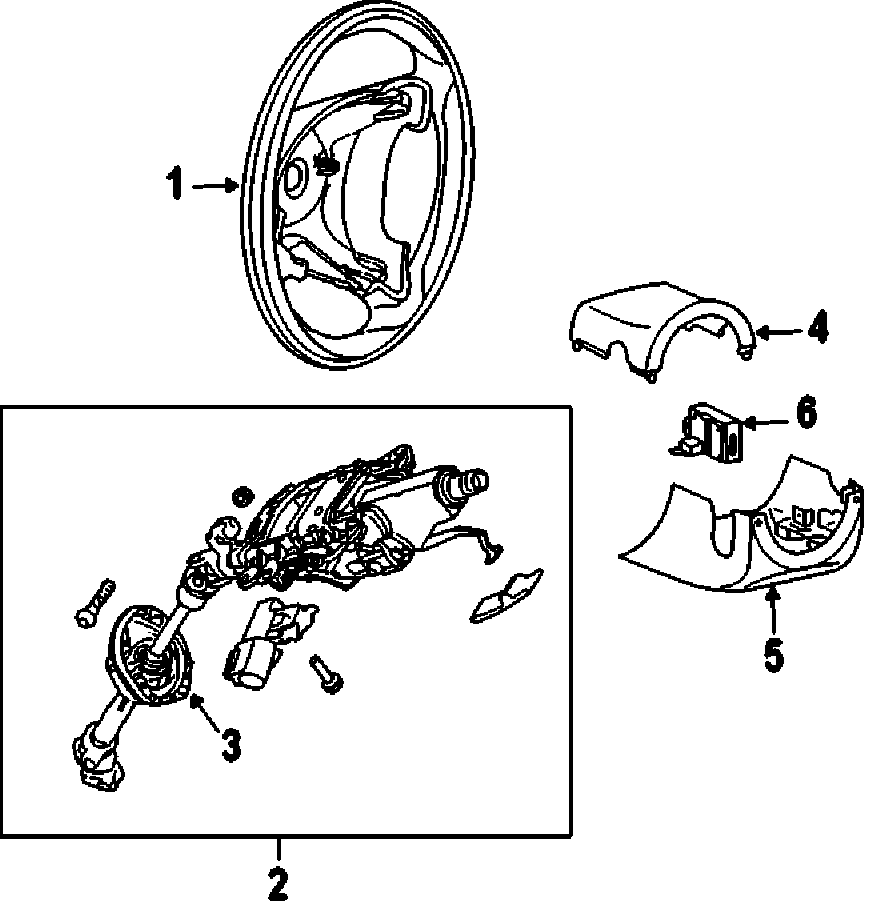 1
4
6
5
3
2