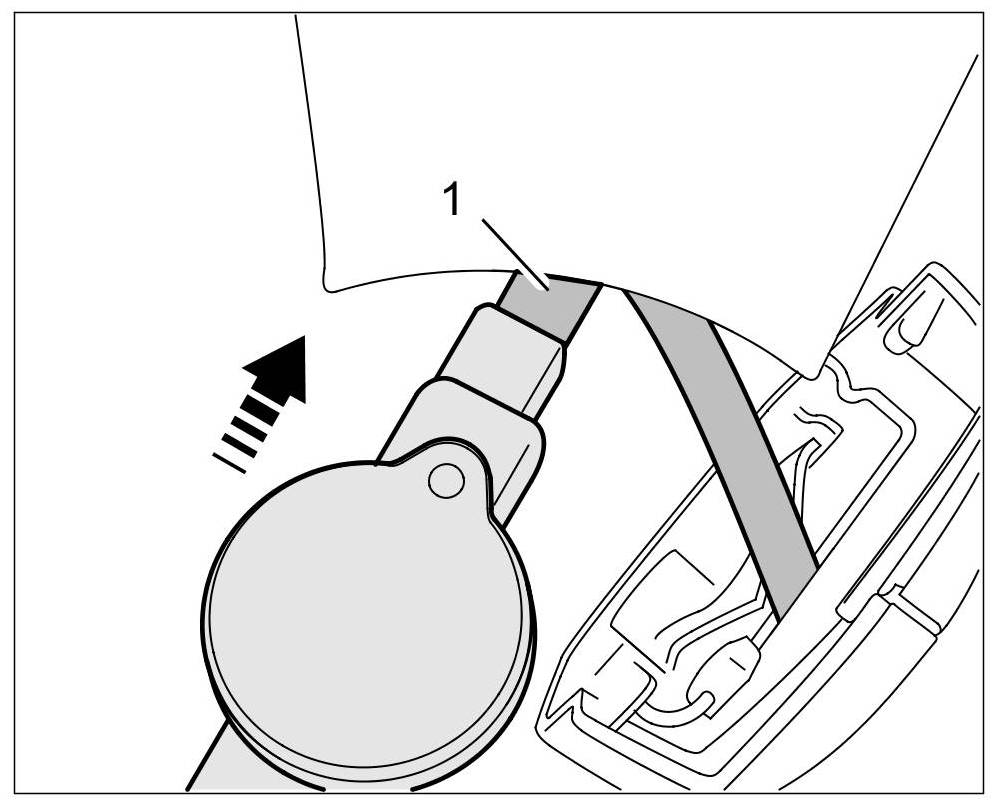 1