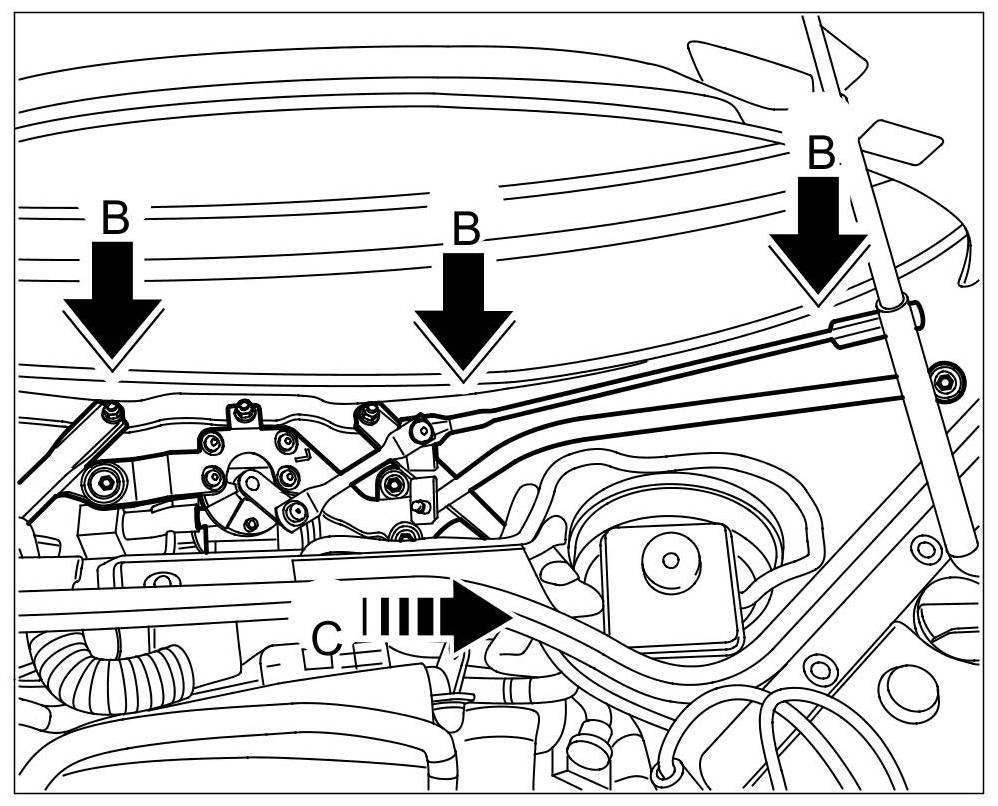 B
B
B
C