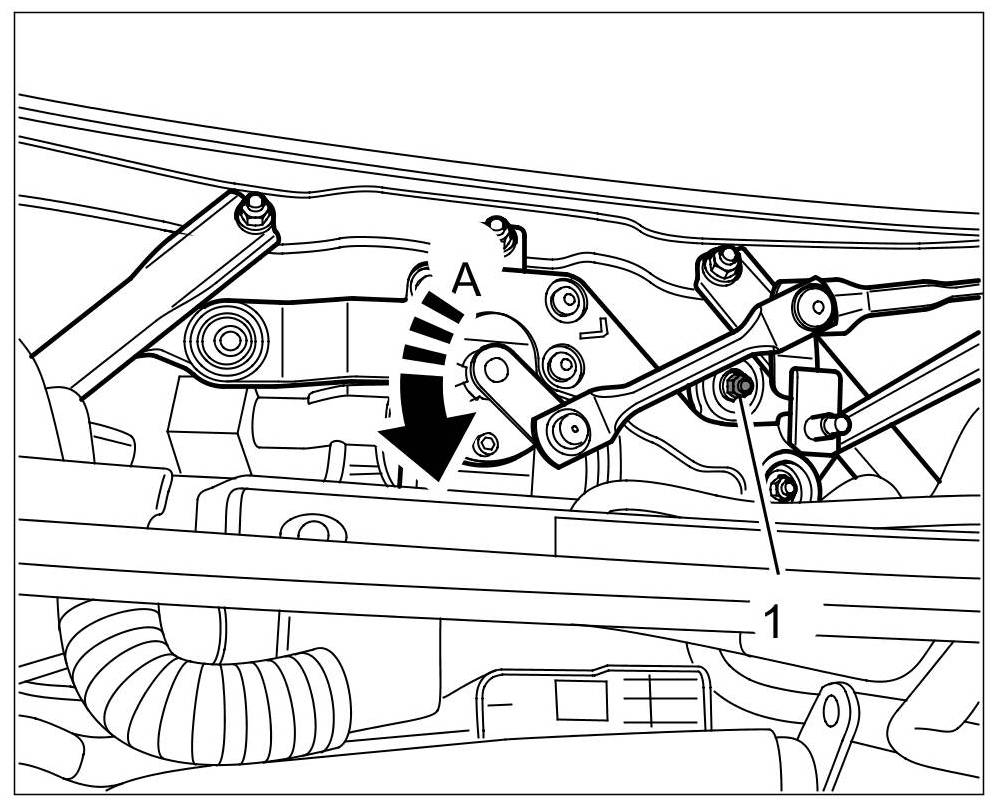 A

1