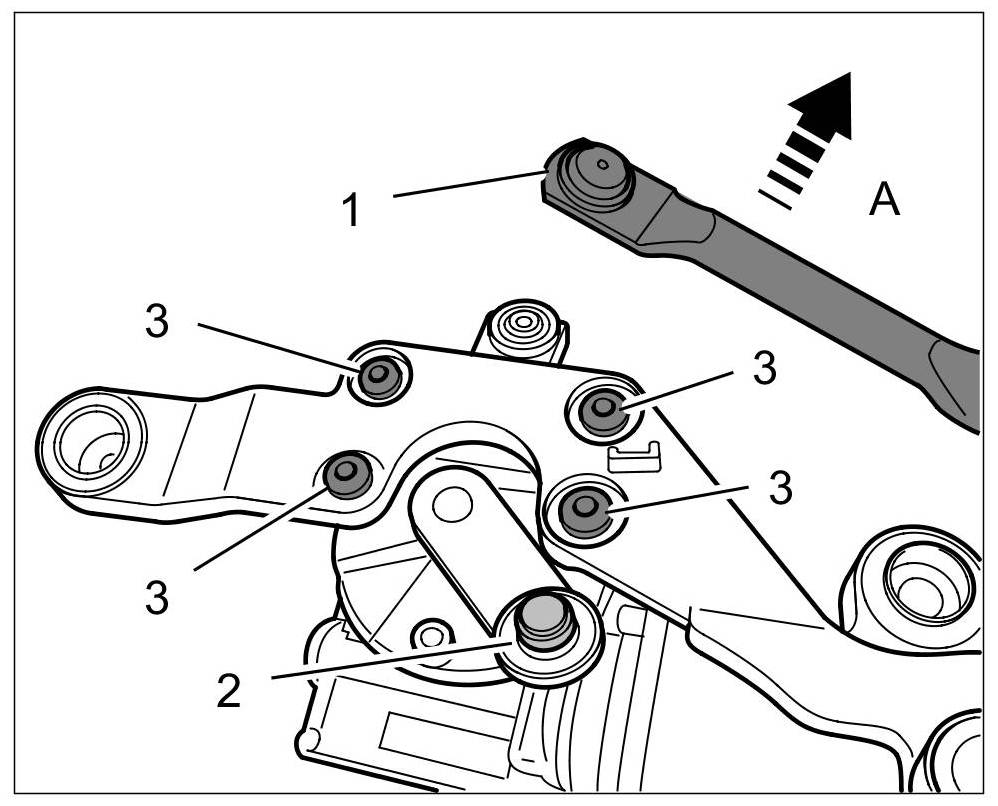 1
A
3
3
3
3
2