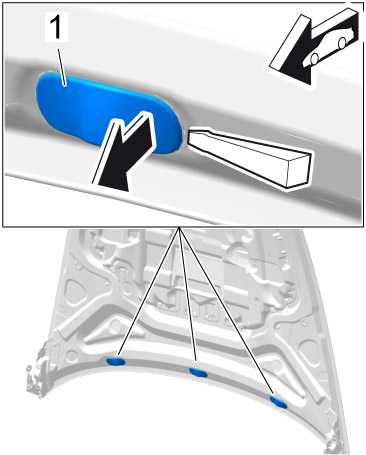 1