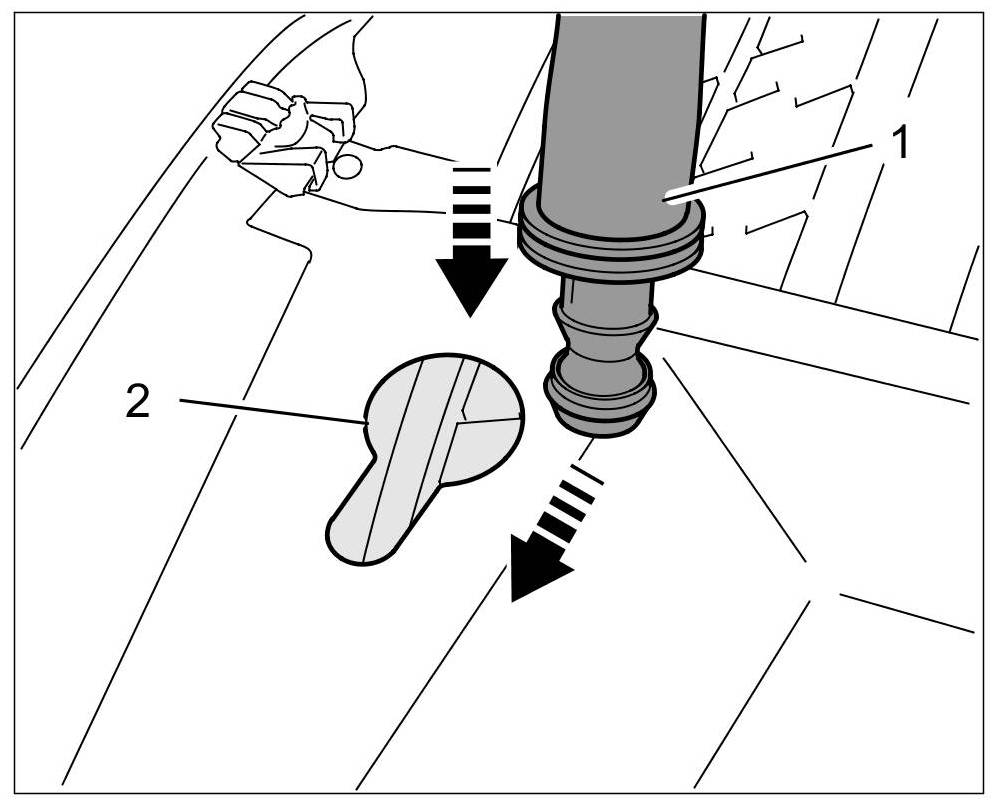 1
2