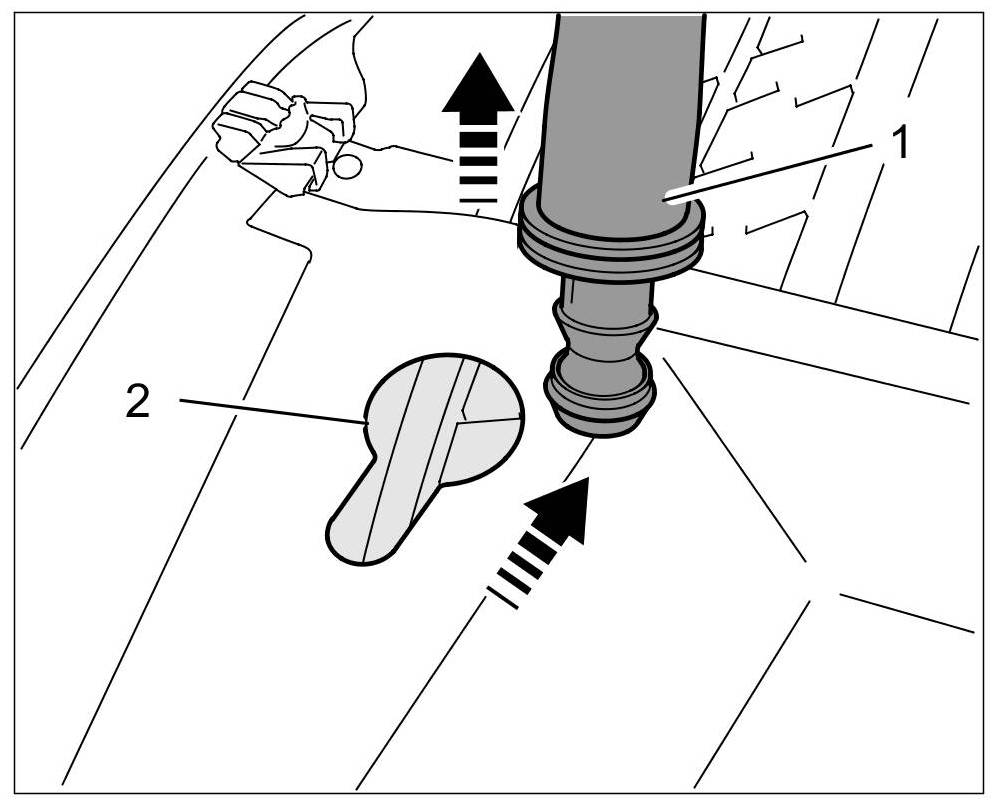 1

2