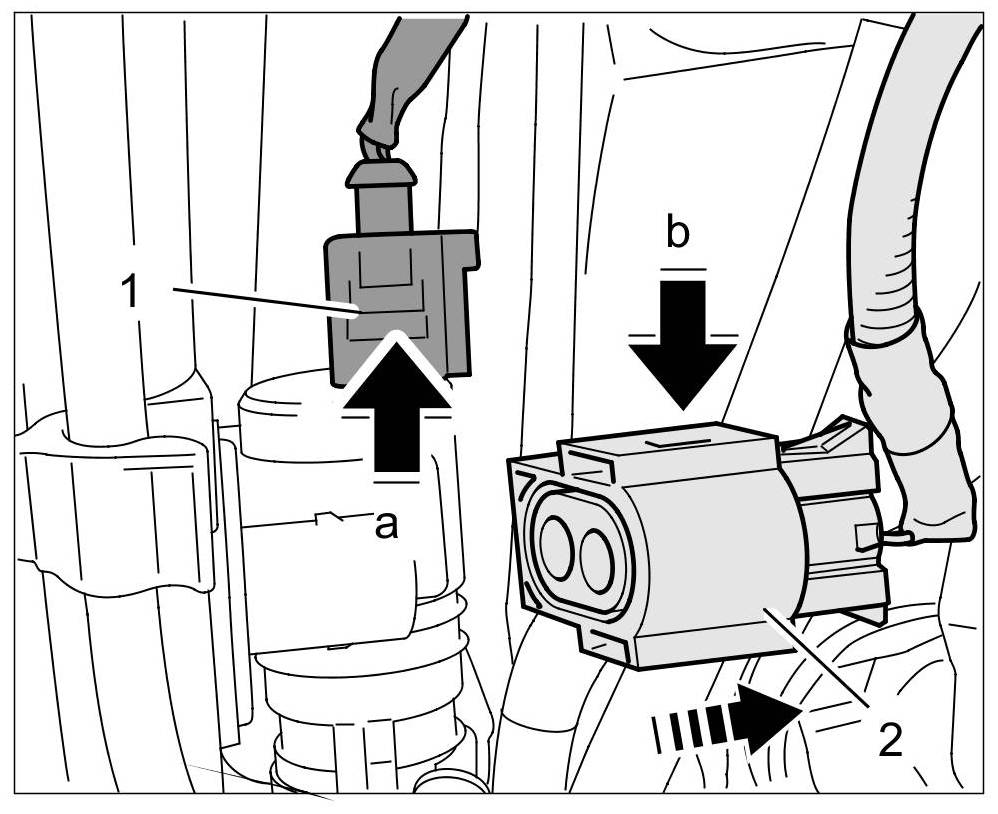 1
b
a
2