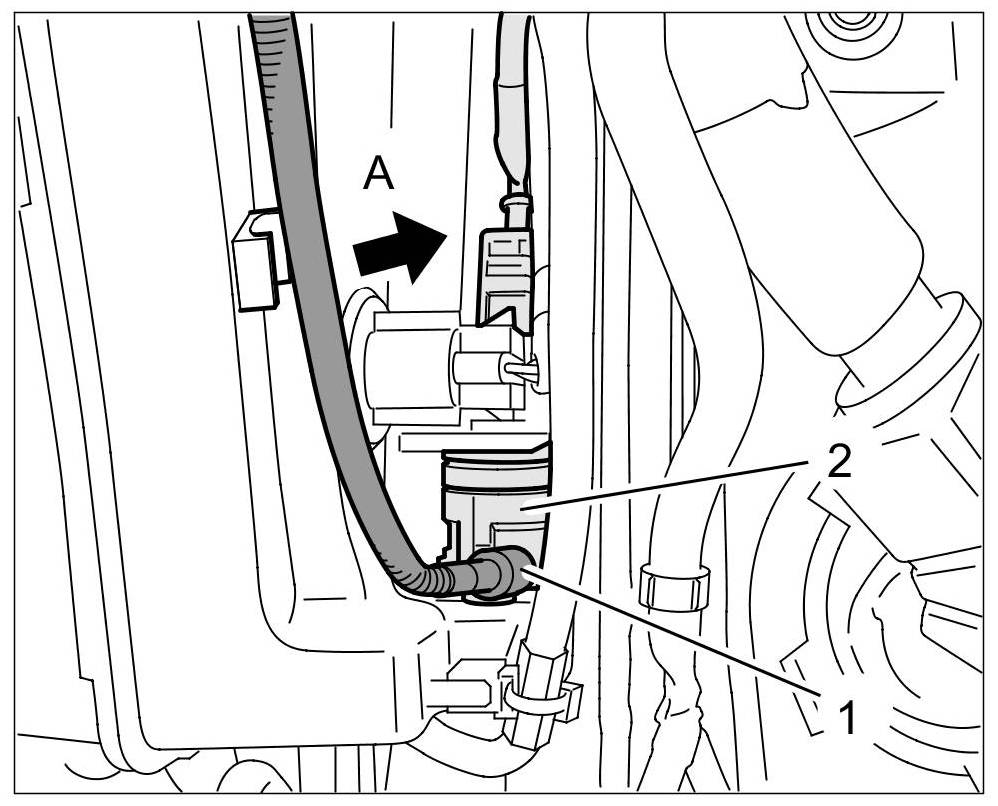 A

2

1