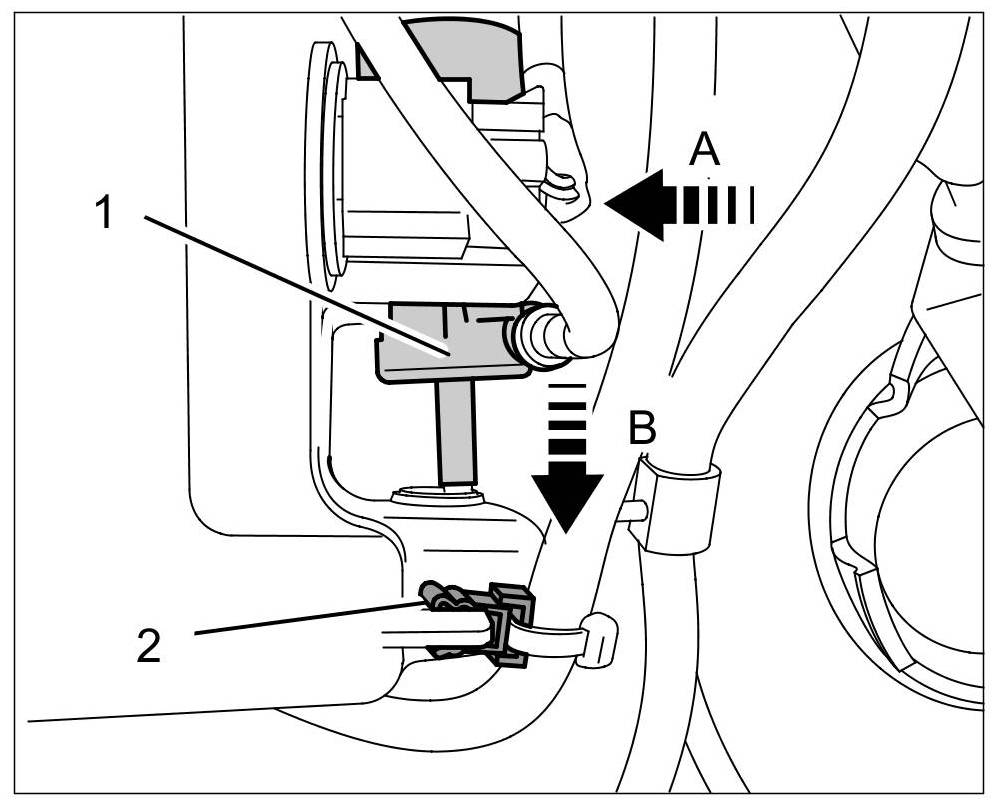 A
1
B
2