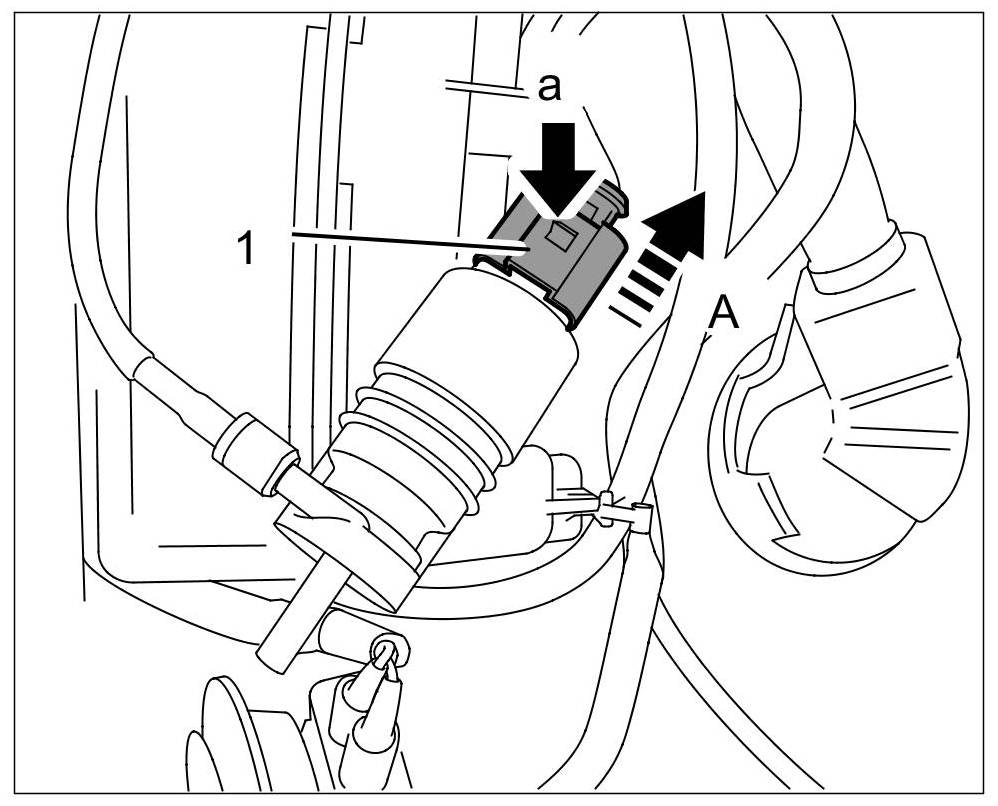 a
1
A