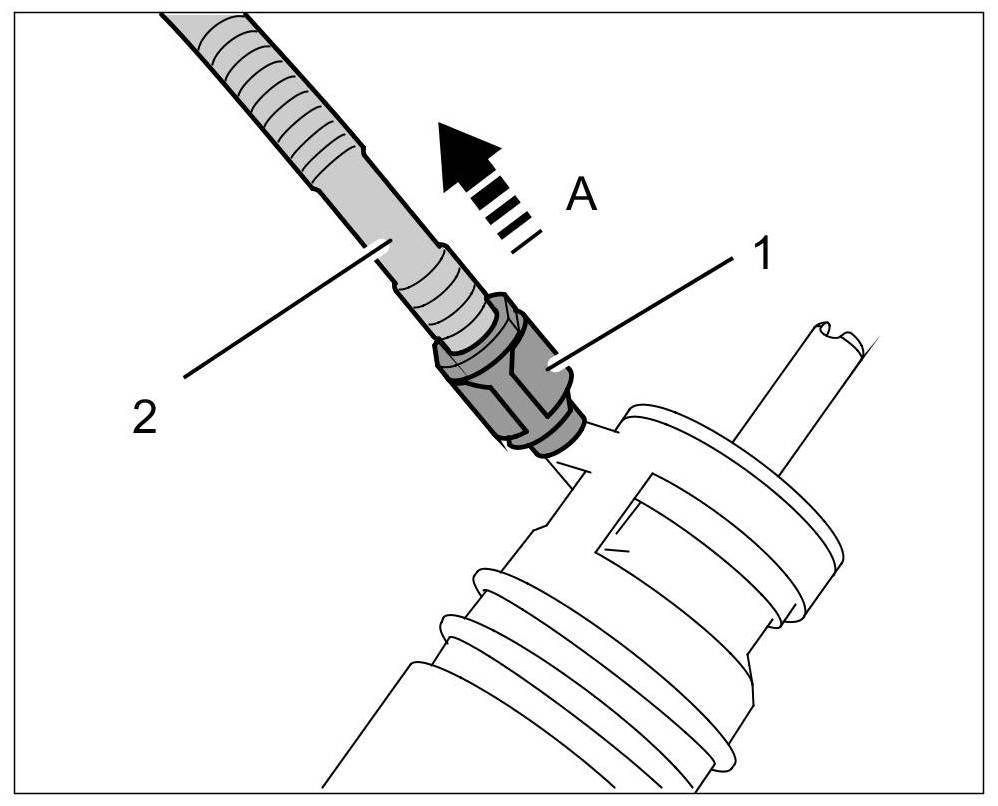 A
1
2