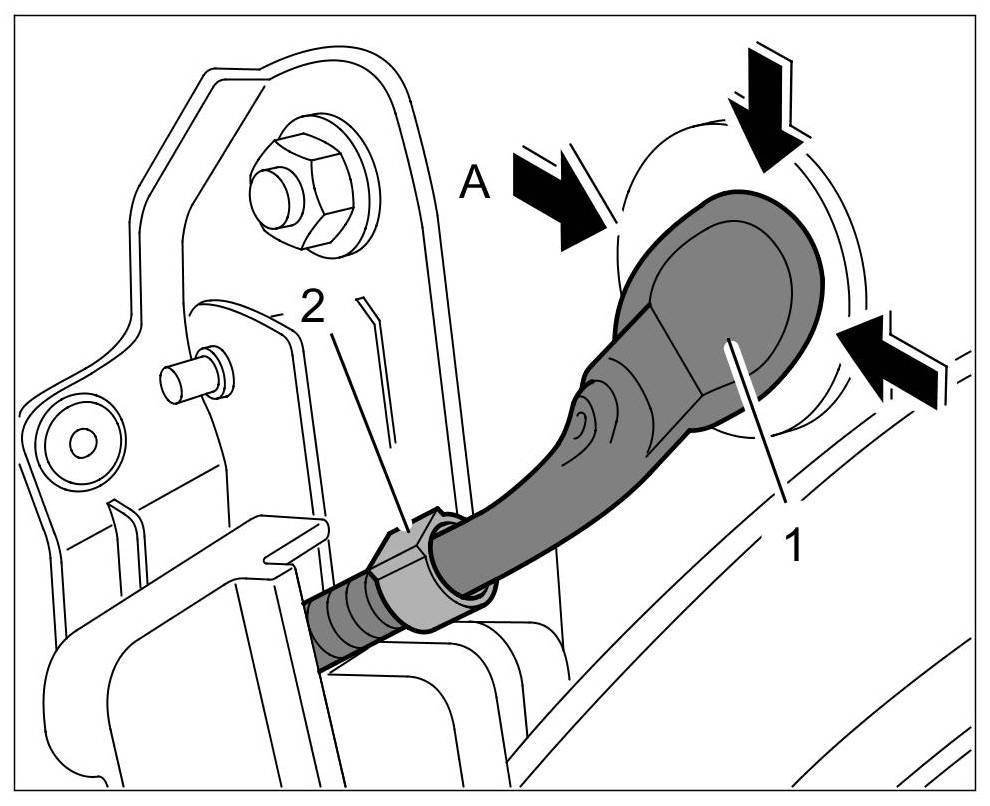 A
2
1