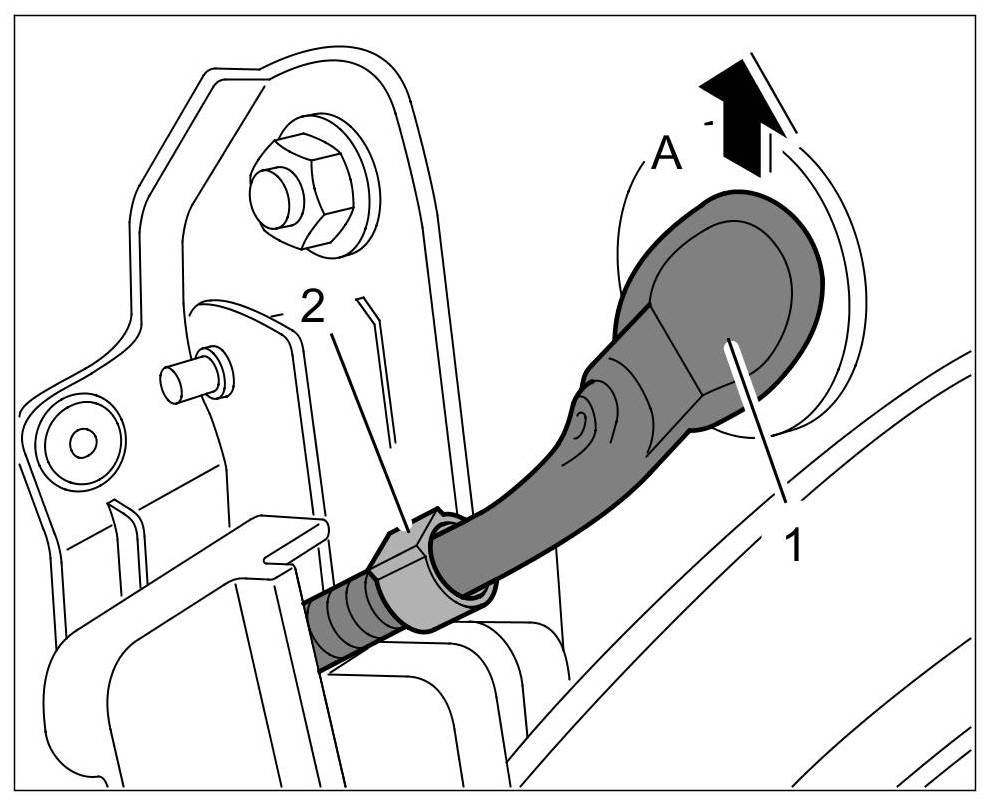 A
2
1