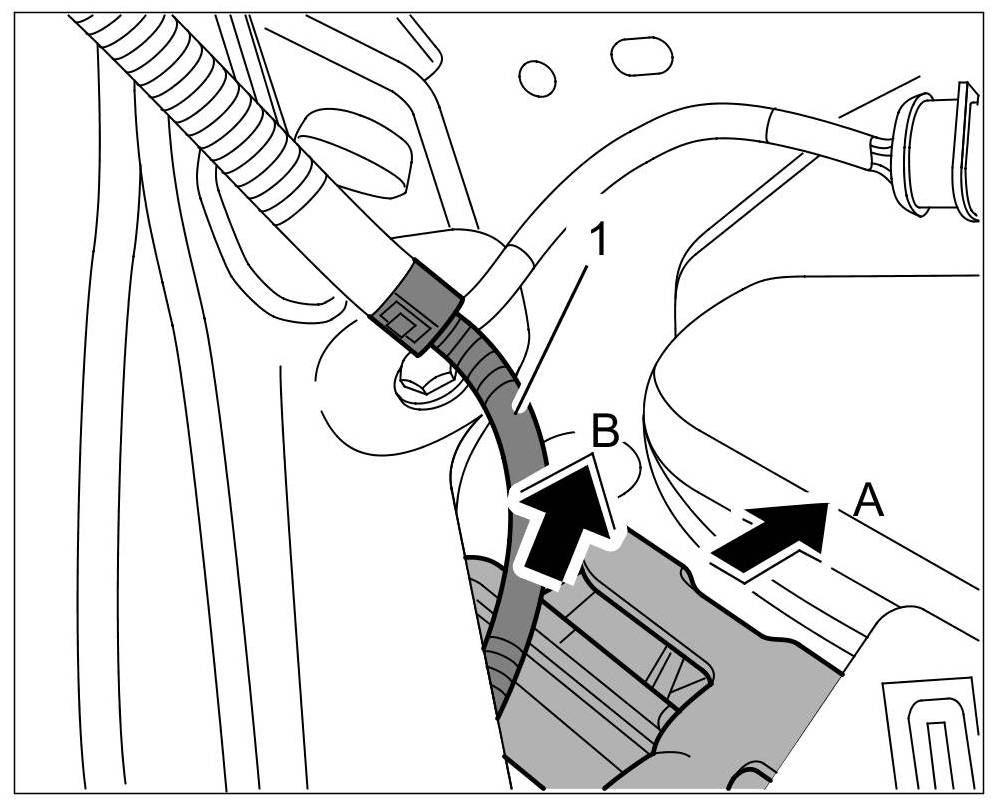 1
B
A