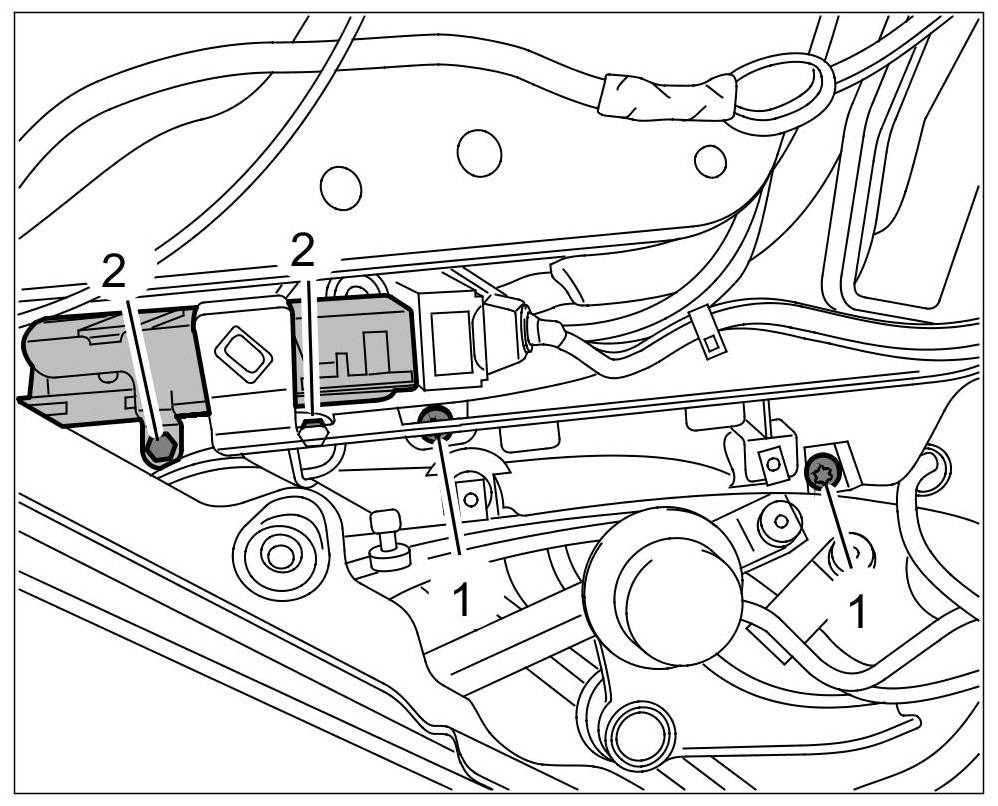 2
2
1
1