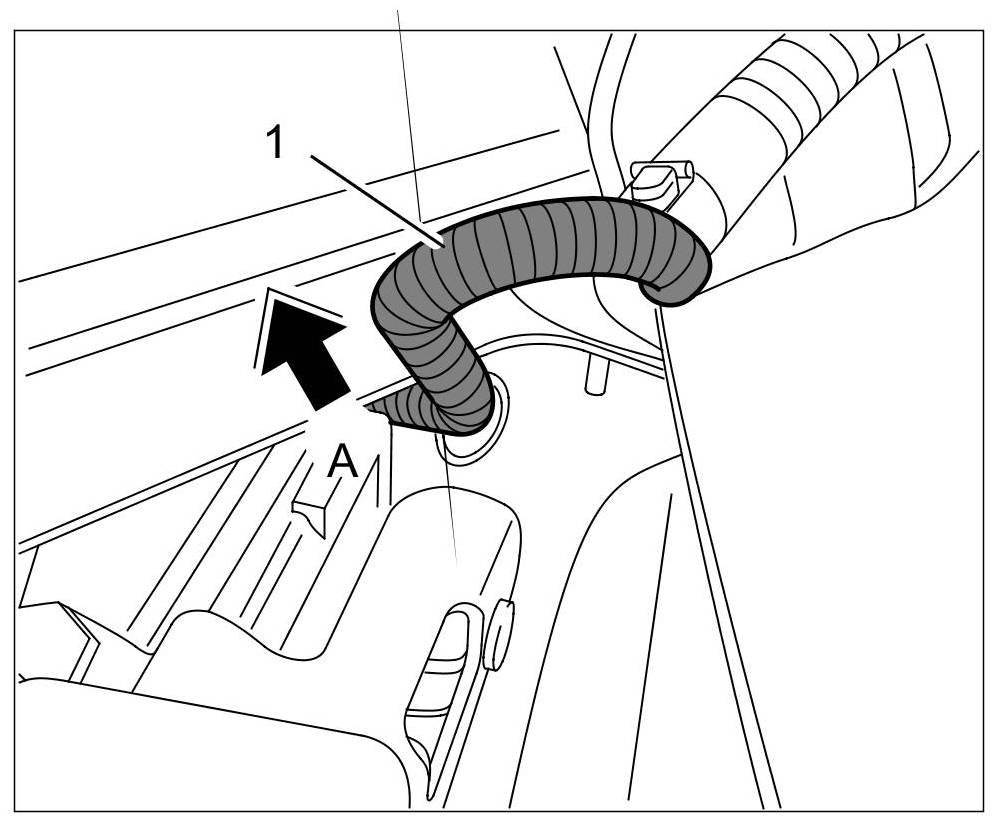 1
A