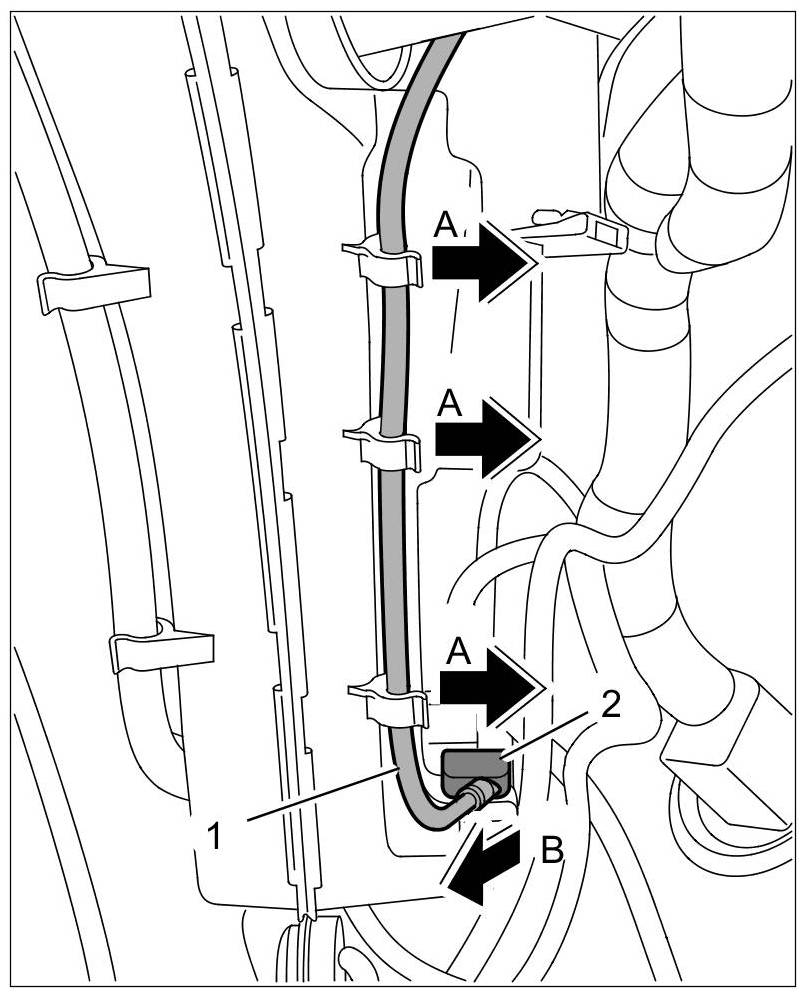 A
A
A
2
1
B