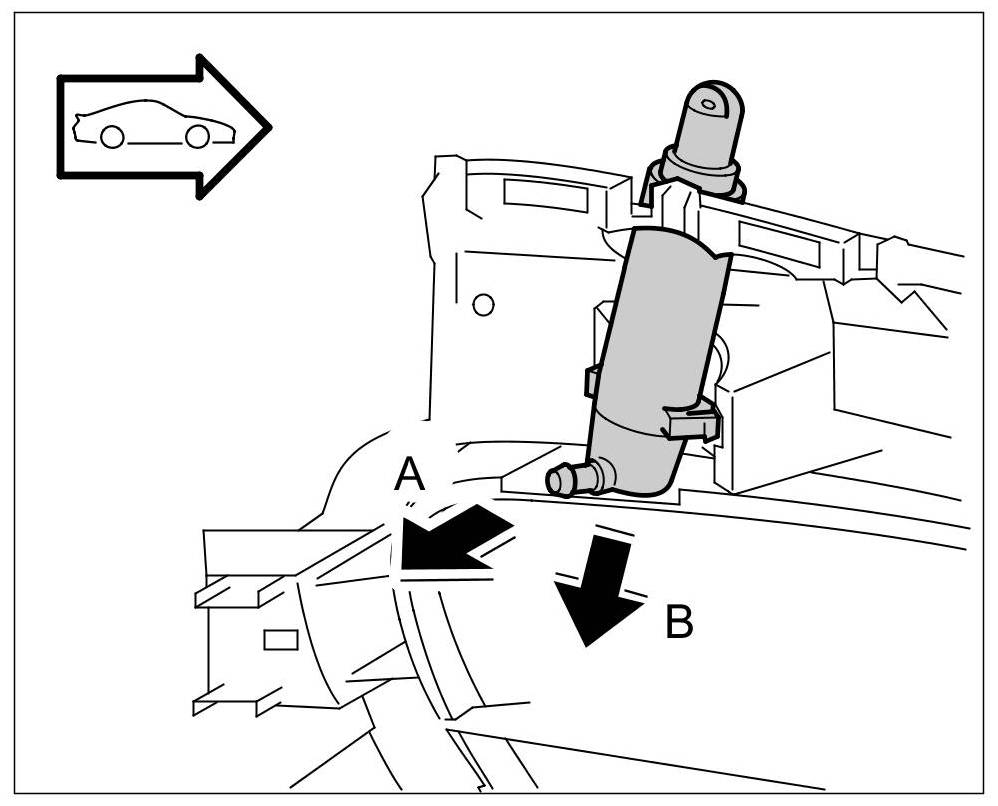 A
B