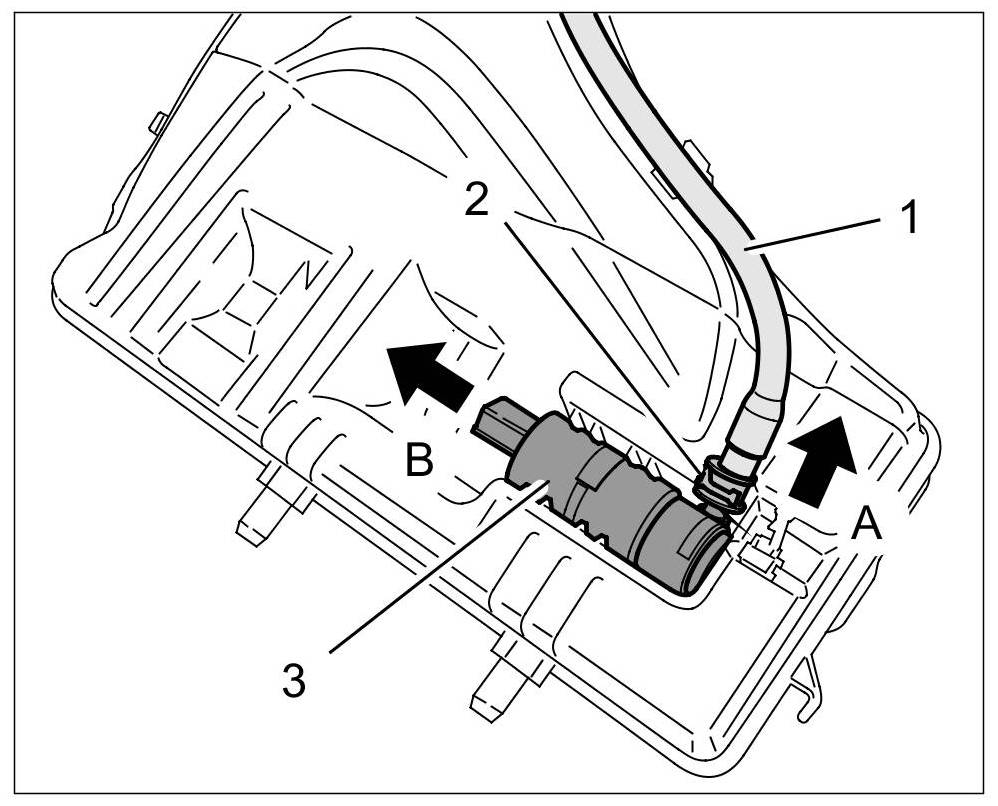 2
1
B
A
3