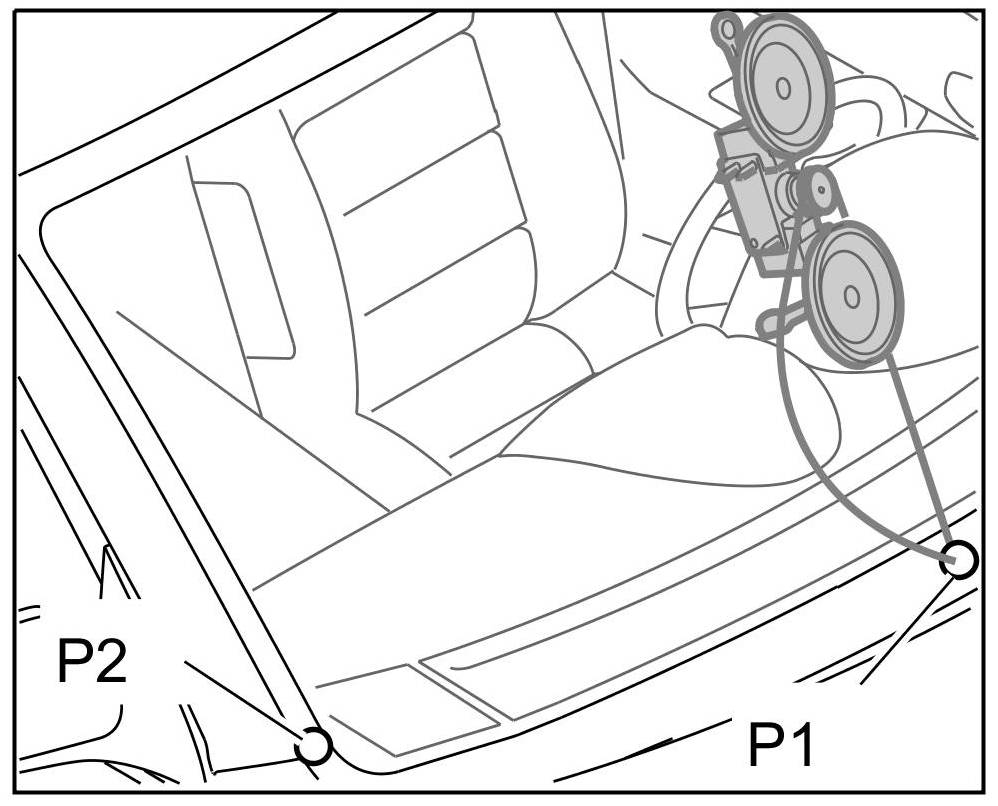 P2

P1