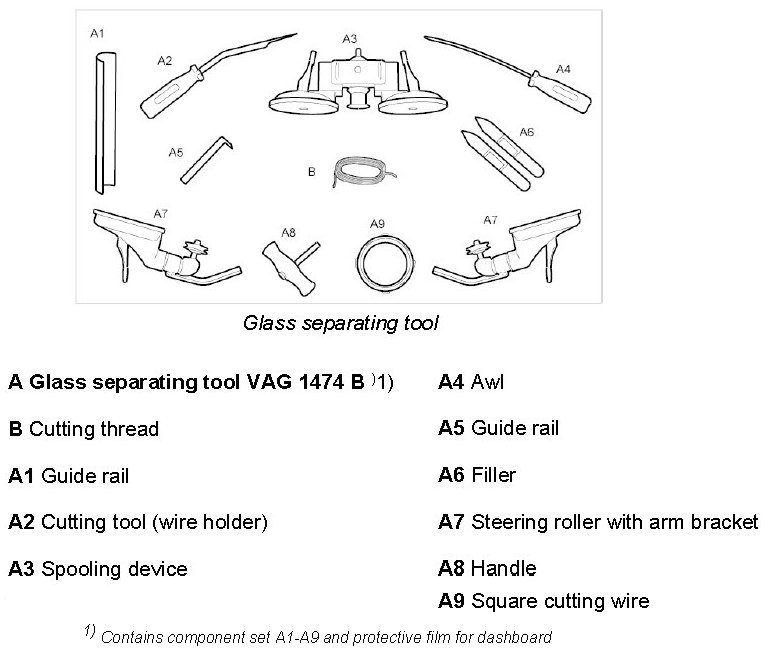 A1

A2

A3

A4

A5

B

A6

A7

A8

A9

A7

Glass separating tool

**A Glass separating tool VAG 1474 B** $^{)}$1)

**B** Cutting thread

**A1** Guide rail

**A2** Cutting tool (wire holder)

**A3** Spooling device

**A4** Awl

**A5** Guide rail

**A6** Filler

**A7** Steering roller with arm bracket

**A8** Handle

**A9** Square cutting wire

$^{1)}$ Contains component set A1-A9 and protective film for dashboard