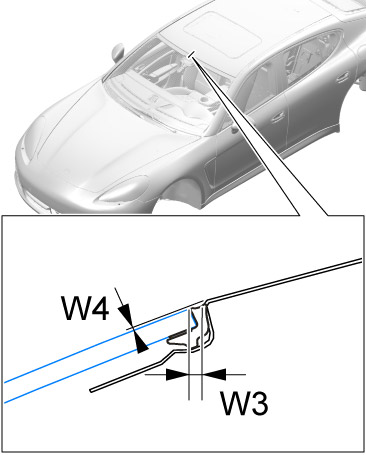 W4
W3