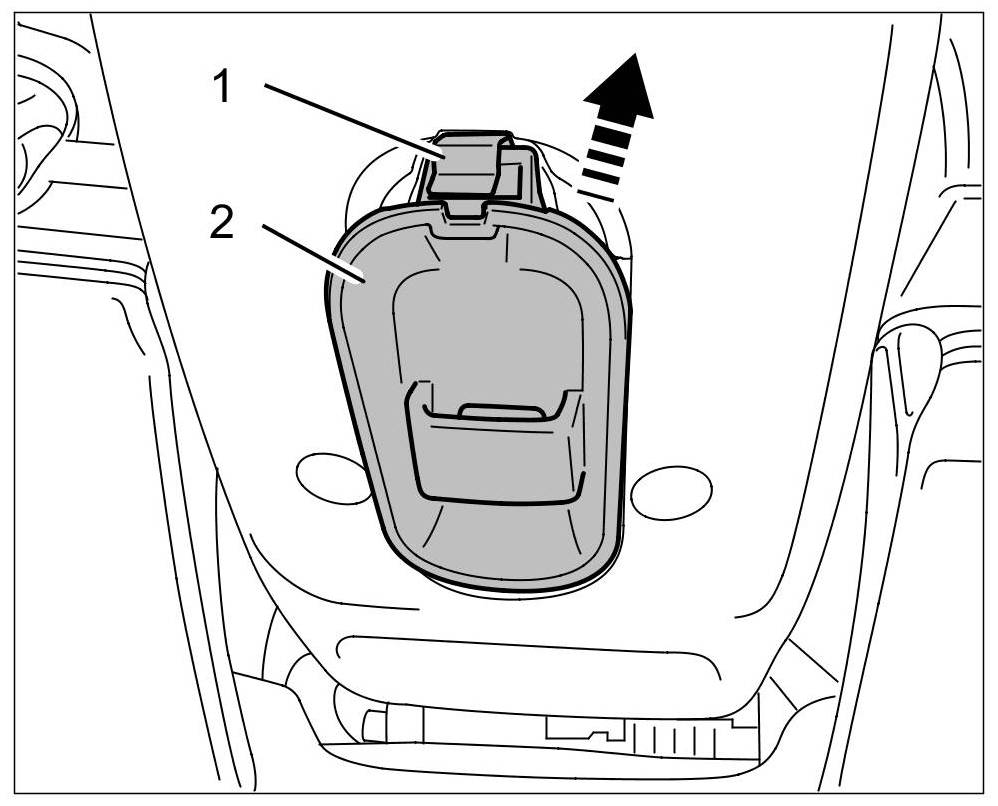 1
2