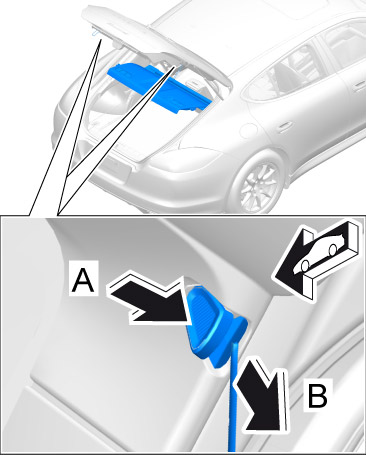 A

B