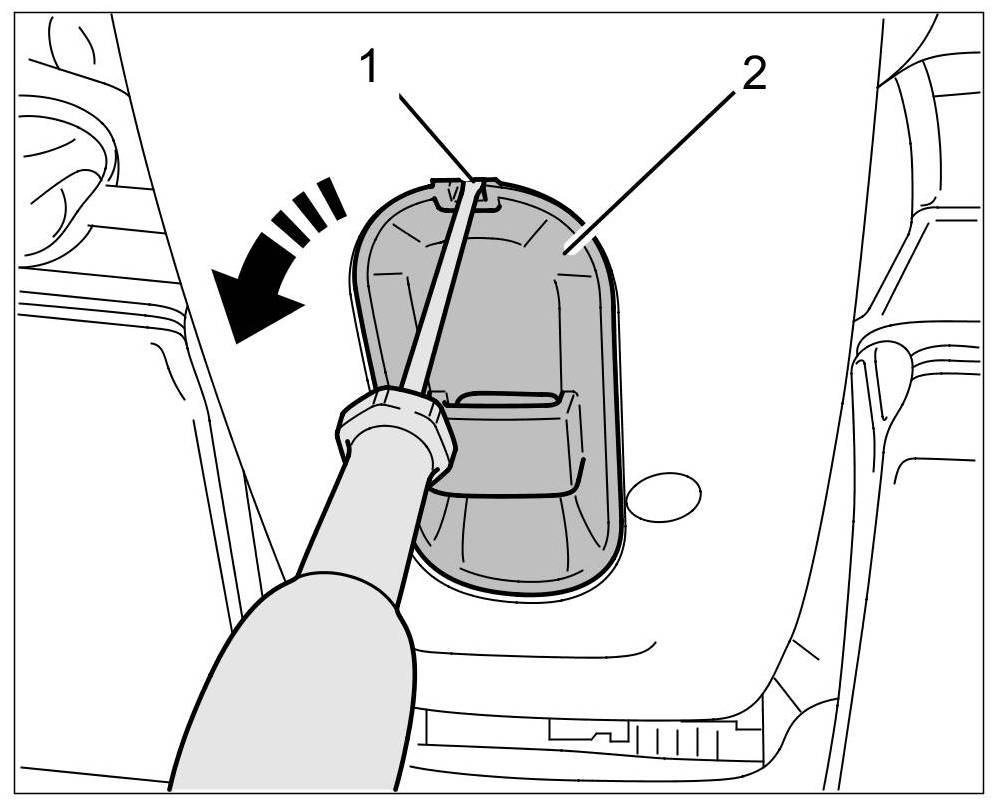 1
2