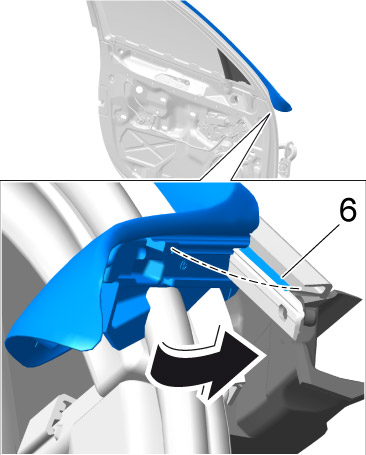 6