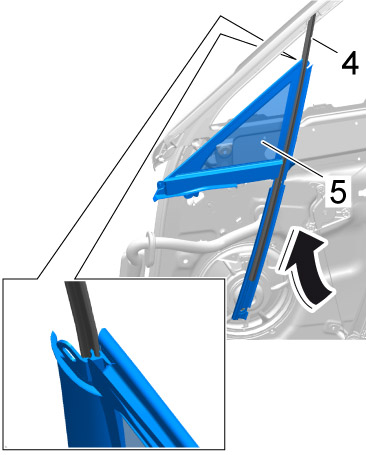 4

5