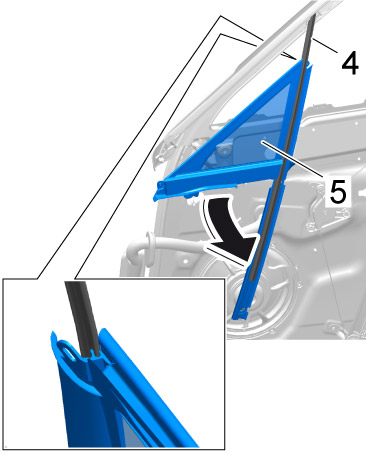 4

5