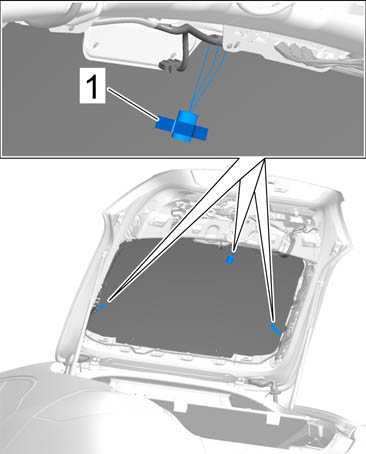 1